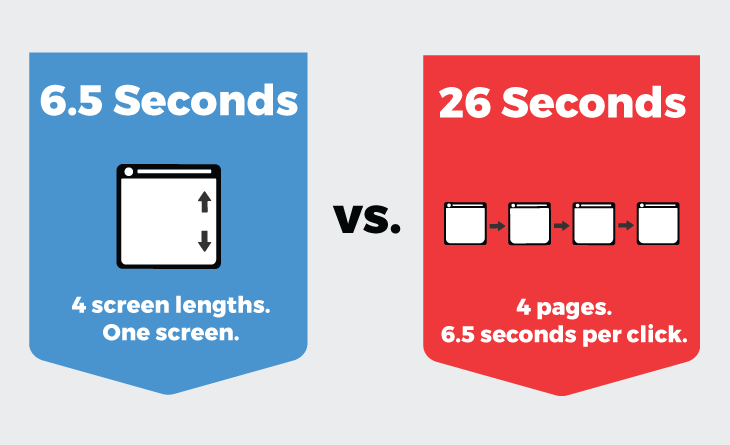 6.5 Seconds

4 screen lengths.
One screen.

vs.

26 Seconds

4 pages.
6.5 seconds per click.